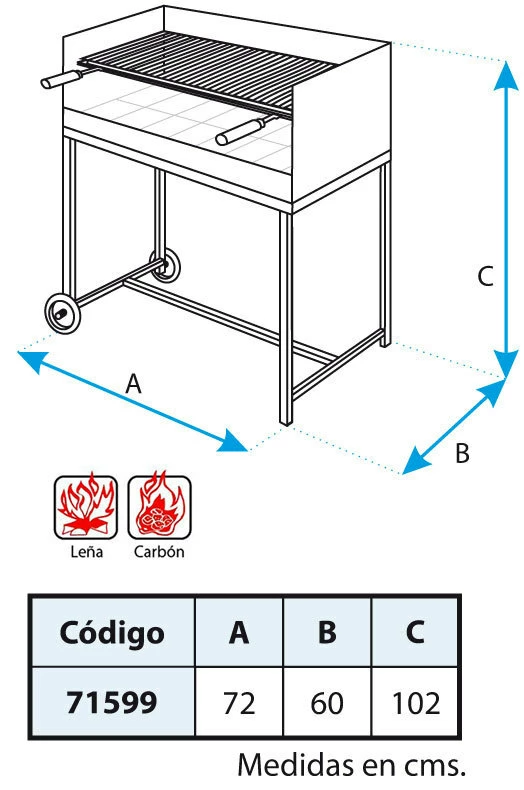 C

A

B

Leña

Carbón

| Código | A | B | C |
|---|---|---|---|
| 71599 | 72 | 60 | 102 |

Medidas en cms.